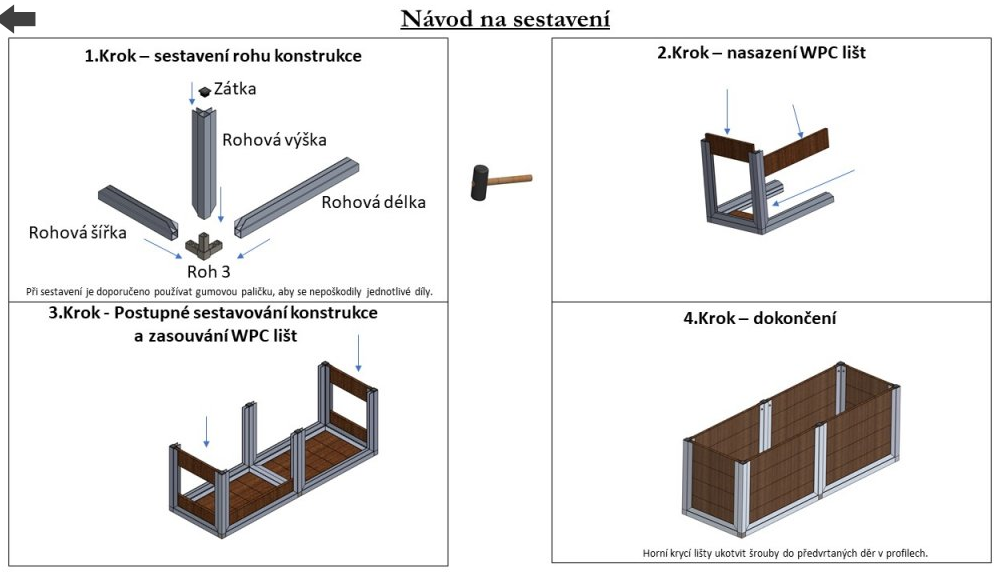 Návod na sestavení

1.Krok – sestavení rohu konstrukce

Zátka

Rohová výška

Rohová délka

Rohová šířka

Roh 3

Při sestavení je doporučeno používat gumovou paličku, aby se nepoškodily jednotlivé díly.

2.Krok – nasazení WPC lišt

3.Krok - Postupné sestavování konstrukce a zasouvání WPC lišt

4.Krok – dokončení

Horní krycí lišty ukotvit šrouby do předvrtaných děr v profilech.