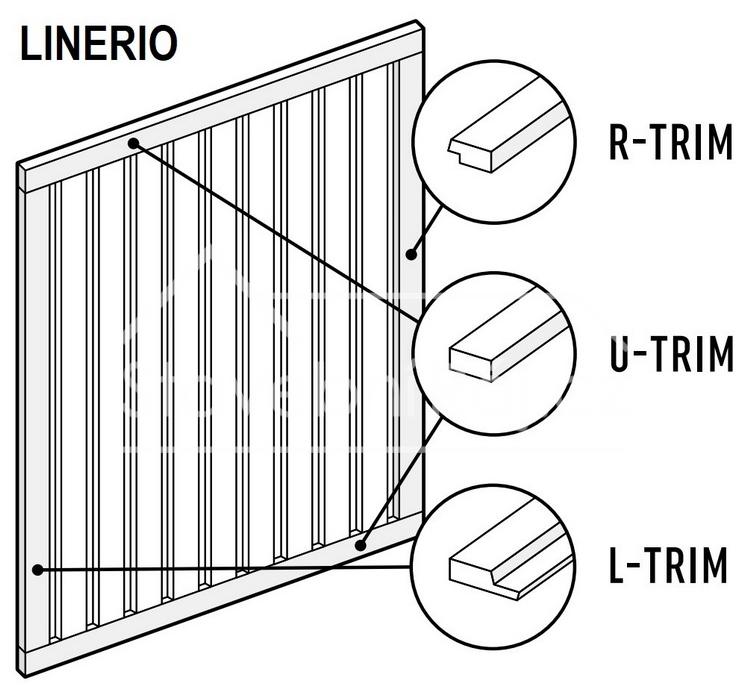 LINERIO

R-TRIM

U-TRIM

L-TRIM