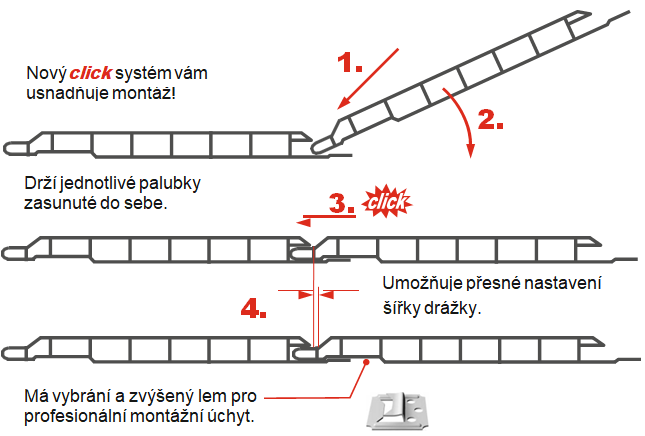 Nový click systém vám usnadňuje montáž!

1.

2.

Drží jednotlivé palubky zasunuté do sebe.

3.

click

Umožňuje přesné nastavení šířky drážky.

4.

Má vybrání a zvýšený lem pro profesionální montážní úchyt.