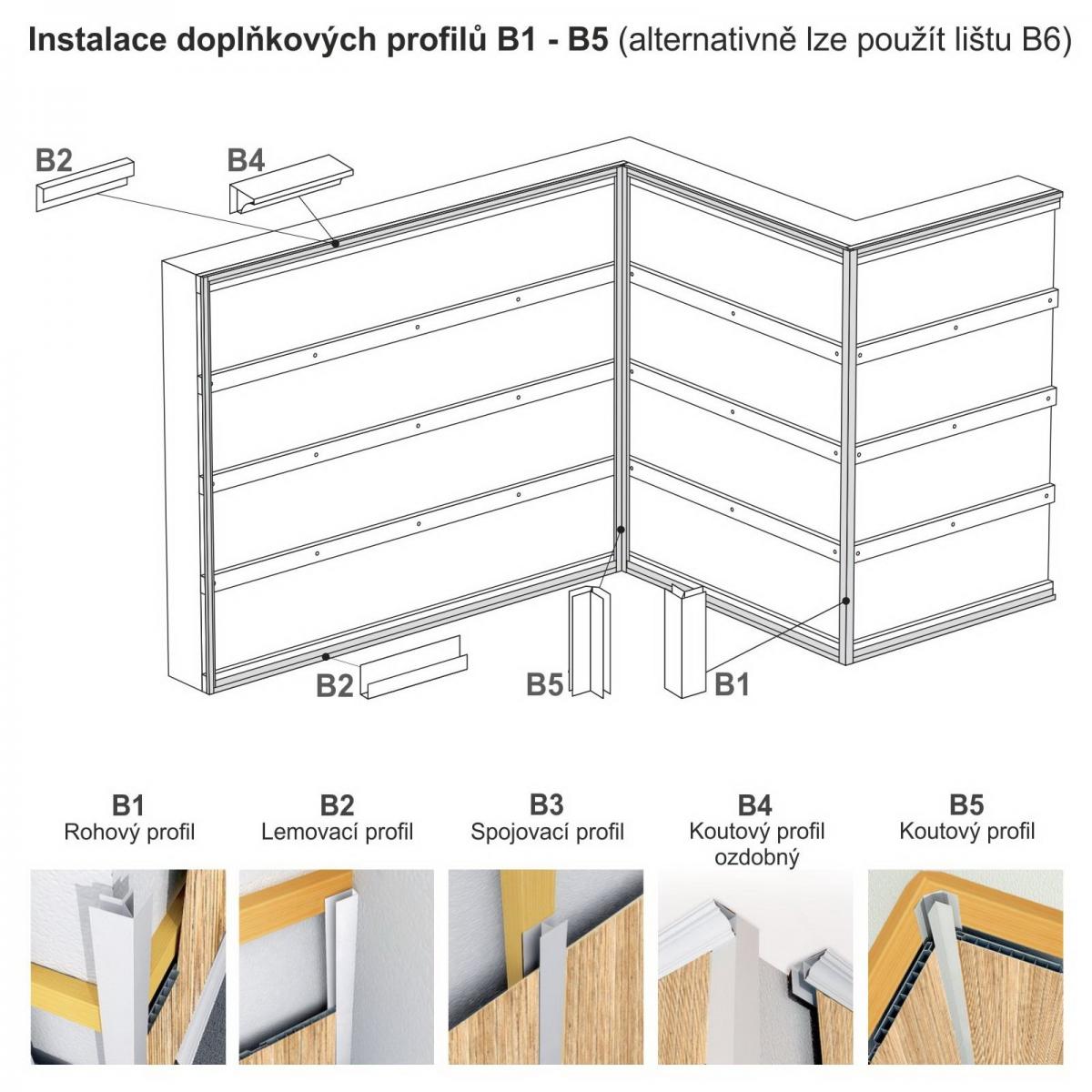 Instalace doplňkových profilů B1 - B5 (alternativně lze použít lištu B6)

B2

B4

B2

B5

B1

B1
Rohový profil

B2
Lemovací profil

B3
Spojovací profil

B4
Koutový profil ozdobný

B5
Koutový profil